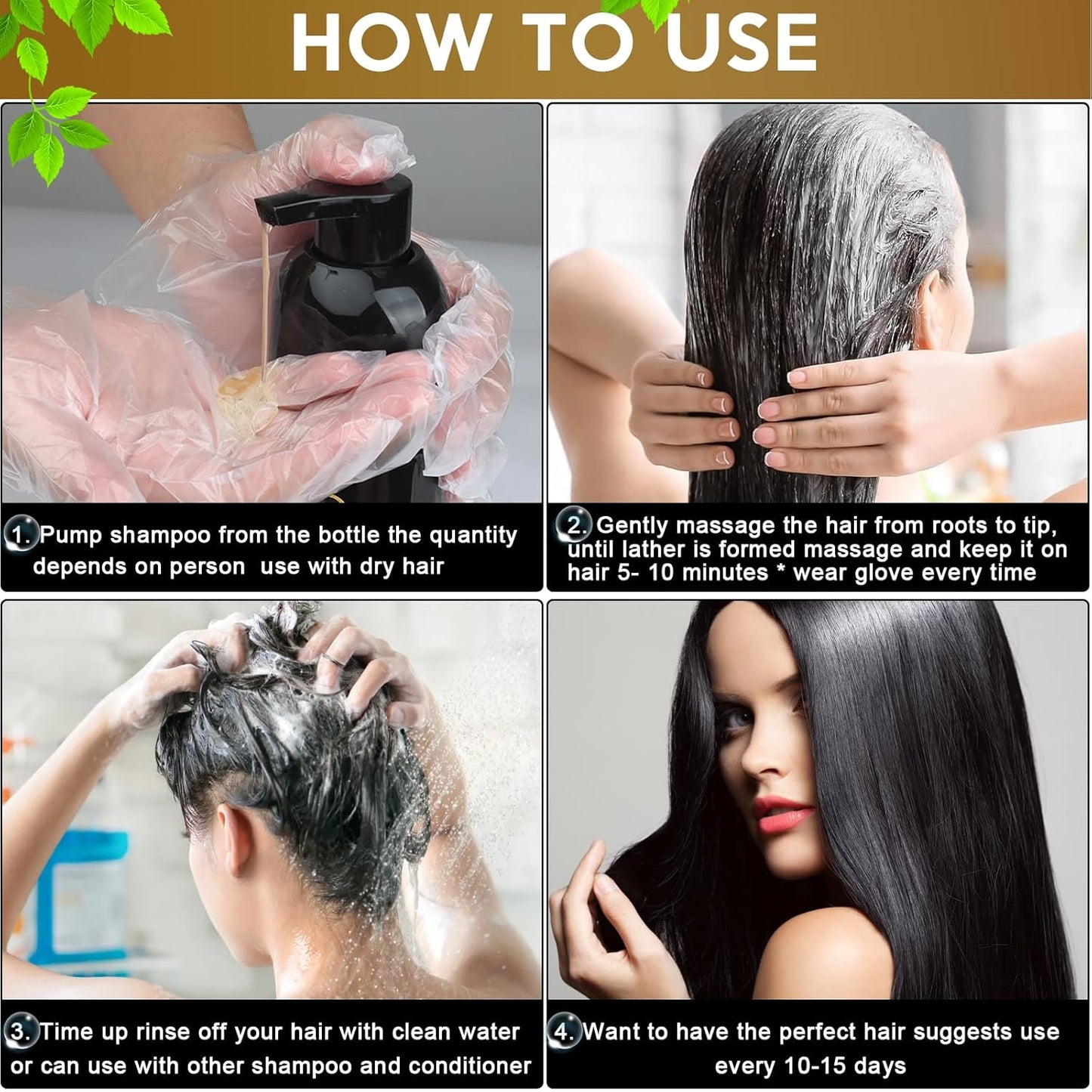 HOW TO USE

1. Pump shampoo from the bottle the quantity depends on person  use with dry hair

2. Gently massage the hair from roots to tip, until lather is formed massage and keep it on hair 5- 10 minutes * wear glove every time

3. Time up rinse off your hair with clean water or can use with other shampoo and conditioner

4. Want to have the perfect hair suggests use every 10-15 days