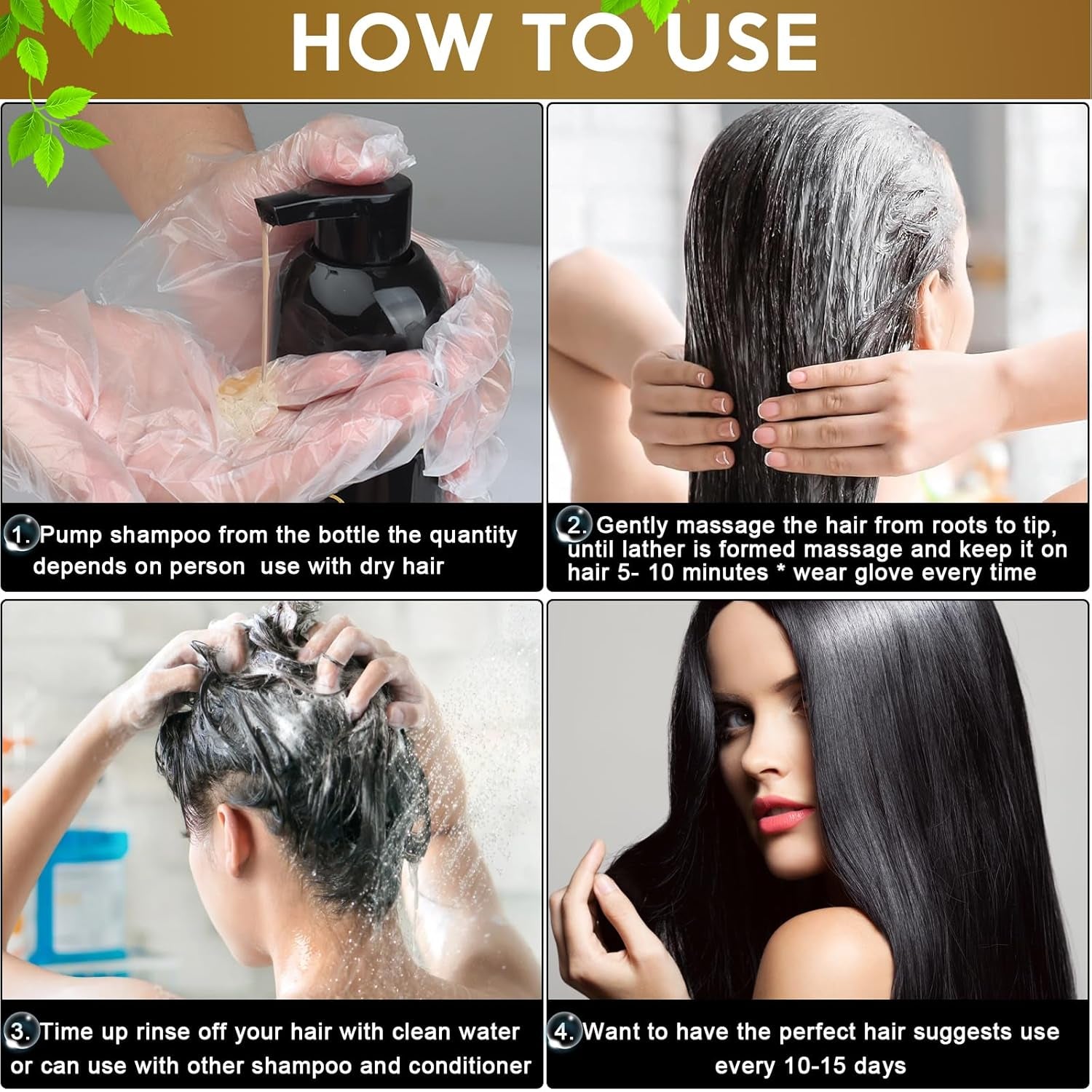 HOW TO USE

1. Pump shampoo from the bottle the quantity depends on person use with dry hair

2. Gently massage the hair from roots to tip, until lather is formed massage and keep it on hair 5- 10 minutes * wear glove every time

3. Time up rinse off your hair with clean water or can use with other shampoo and conditioner

4. Want to have the perfect hair suggests use every 10-15 days